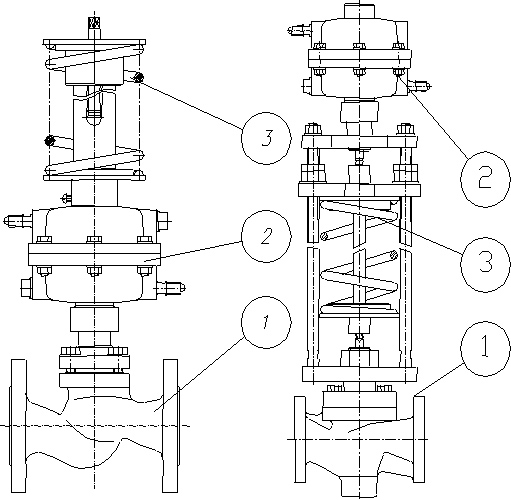 3
2
1
2
3
1